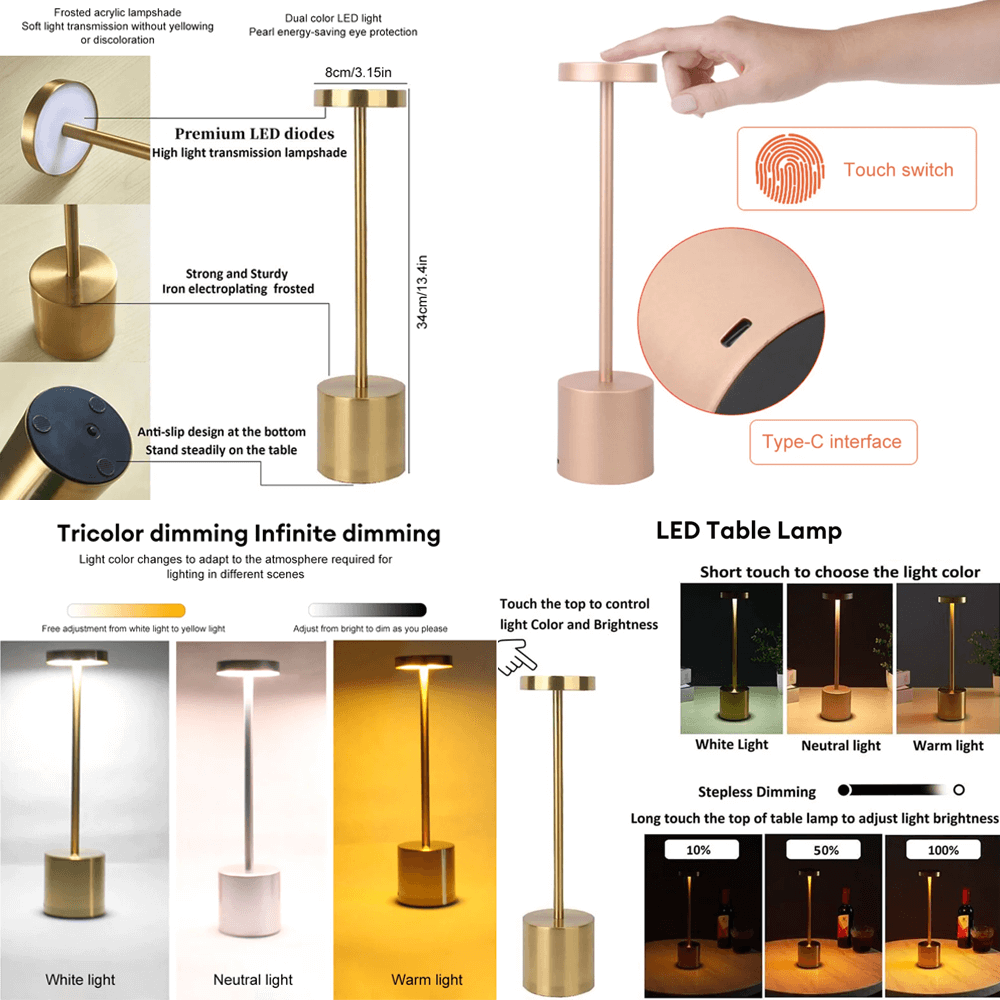 Frosted acrylic lampshade
Soft light transmission without yellowing or discoloration

Dual color LED light
Pearl energy-saving eye protection

8cm/3.15in

Premium LED diodes
High light transmission lampshade

Strong and Sturdy
Iron electroplating frosted

34cm/13.4in

Anti-slip design at the bottom
Stand steadily on the table

Touch switch

Type-C interface

Tricolor dimming Infinite dimming

Light color changes to adapt to the atmosphere required for lighting in different scenes

Free adjustment from white light to yellow light

Adjust from bright to dim as you please

White light

Neutral light

Warm light

Touch the top to control light Color and Brightness

LED Table Lamp

Short touch to choose the light color

White Light

Neutral light

Warm light

Stepless Dimming

Long touch the top of table lamp to adjust light brightness

10%

50%

100%