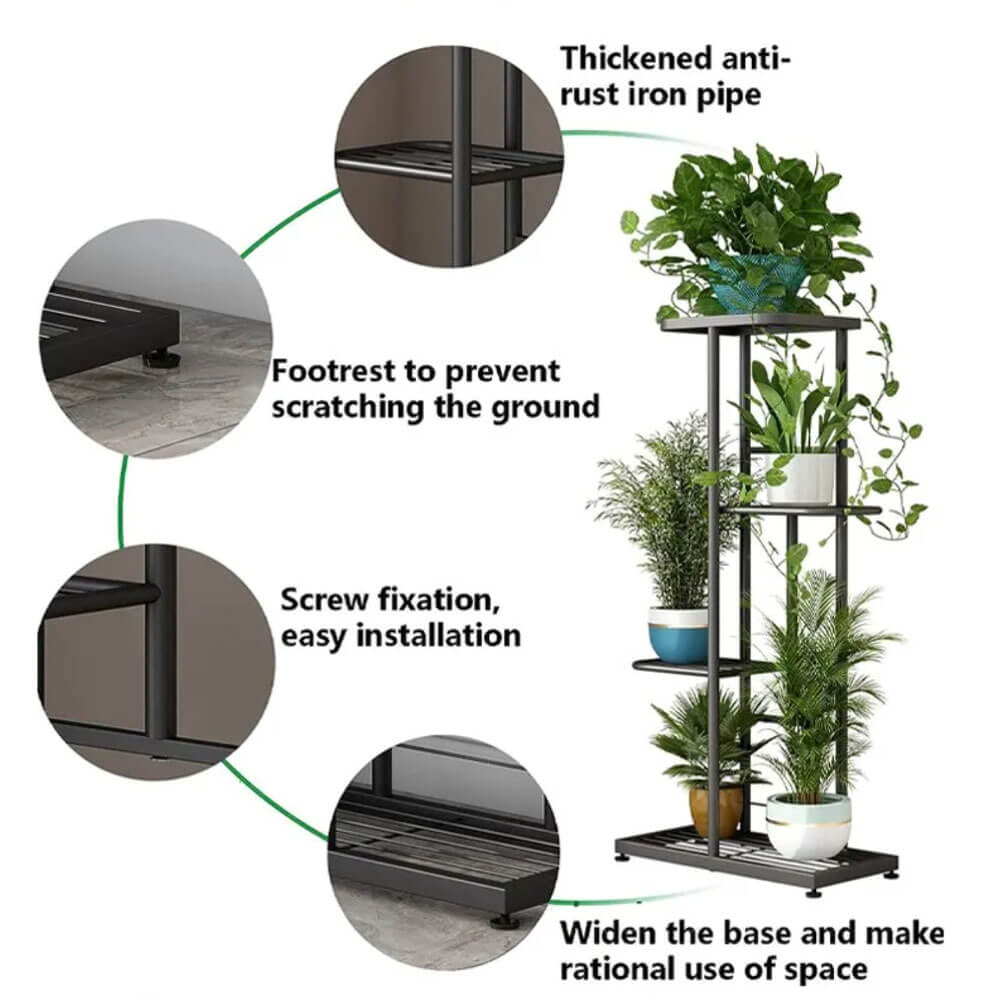 Thickened anti-rust iron pipe

Footrest to prevent scratching the ground

Screw fixation, easy installation

Widen the base and make rational use of space