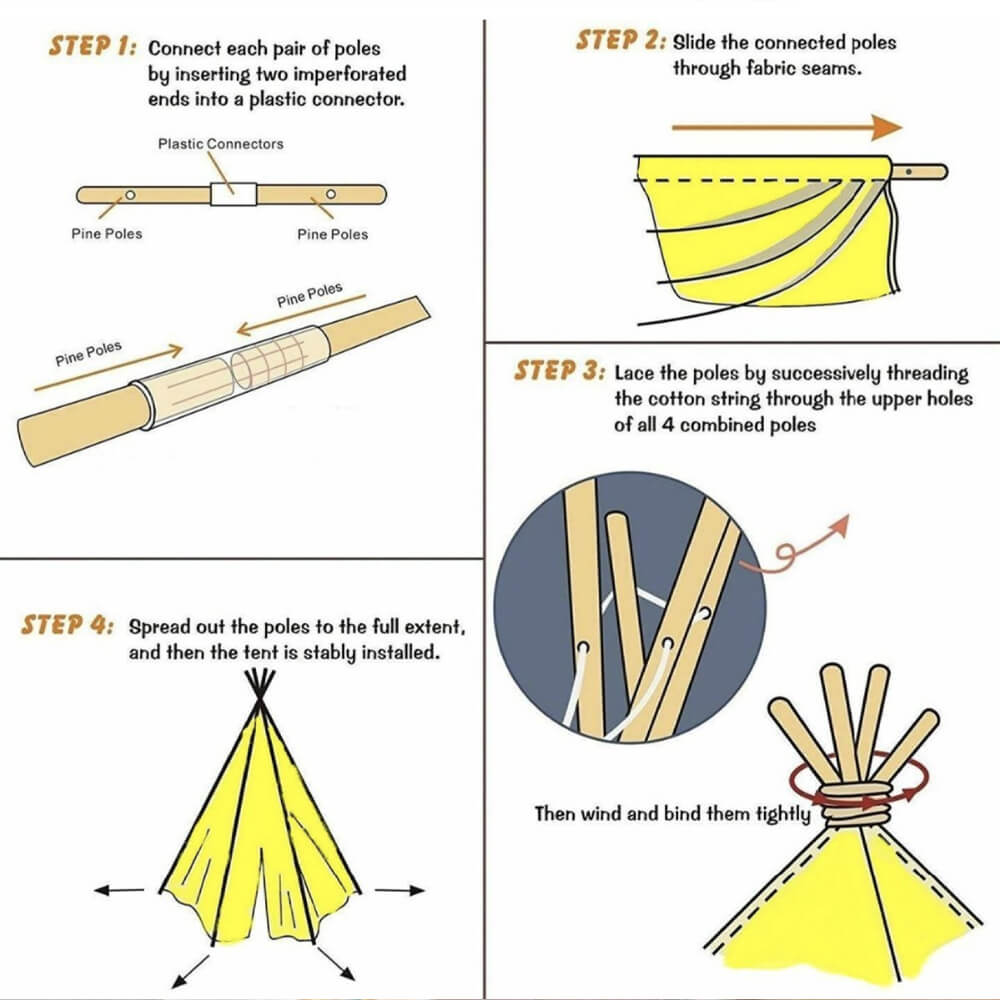 STEP 1: Connect each pair of poles by inserting two imperforated ends into a plastic connector.

Plastic Connectors

Pine Poles

Pine Poles

Pine Poles

Pine Poles

STEP 2: Slide the connected poles through fabric seams.

STEP 3: Lace the poles by successively threading the cotton string through the upper holes of all 4 combined poles

Then wind and bind them tightly

STEP 4: Spread out the poles to the full extent, and then the tent is stably installed.